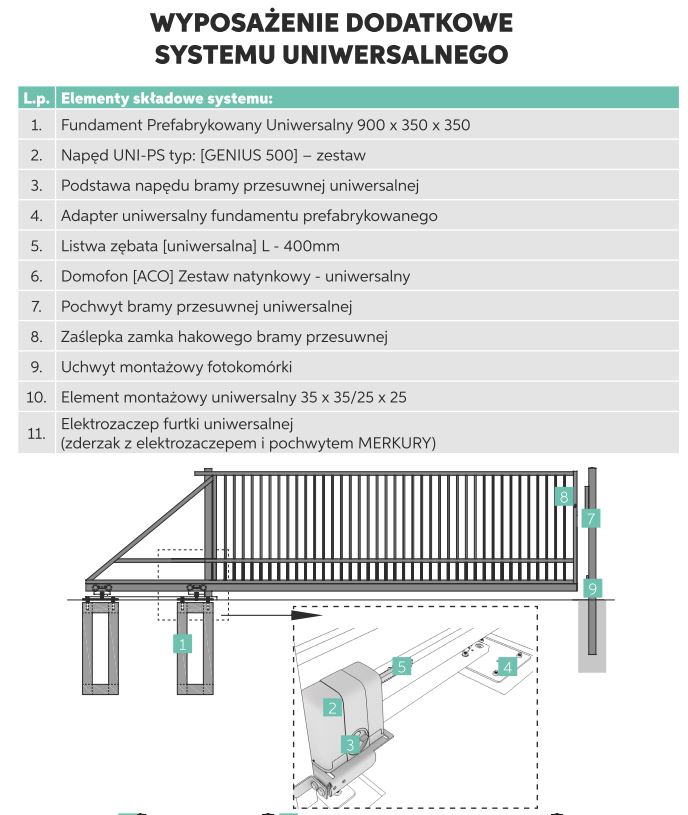 WYPOSAŻENIE DODATKOWE SYSTEMU UNIWERSALNEGO

| L.p. | Elementy składowe systemu: |
|---|---|
| 1. | Fundament Prefabrykowany Uniwersalny 900 x 350 x 350 |
| 2. | Napęd UNI-PS typ: [GENIUS 500] – zestaw |
| 3. | Podstawa napędu bramy przesuwnej uniwersalnej |
| 4. | Adapter uniwersalny fundamentu prefabrykowanego |
| 5. | Listwa zębata [uniwersalna] L - 400mm |
| 6. | Domofon [ACO] Zestaw natynkowy - uniwersalny |
| 7. | Pochwyt bramy przesuwnej uniwersalnej |
| 8. | Zaślepka zamka hakowego bramy przesuwnej |
| 9. | Uchwyt montażowy fotokomórki |
| 10. | Element montażowy uniwersalny 35 x 35/25 x 25 |
| 11. | Elektrozaczep furtki uniwersalnej (zderzak z elektrozaczepem i pochwytem MERKURY) |

8
7
9
1
5
4
2
3